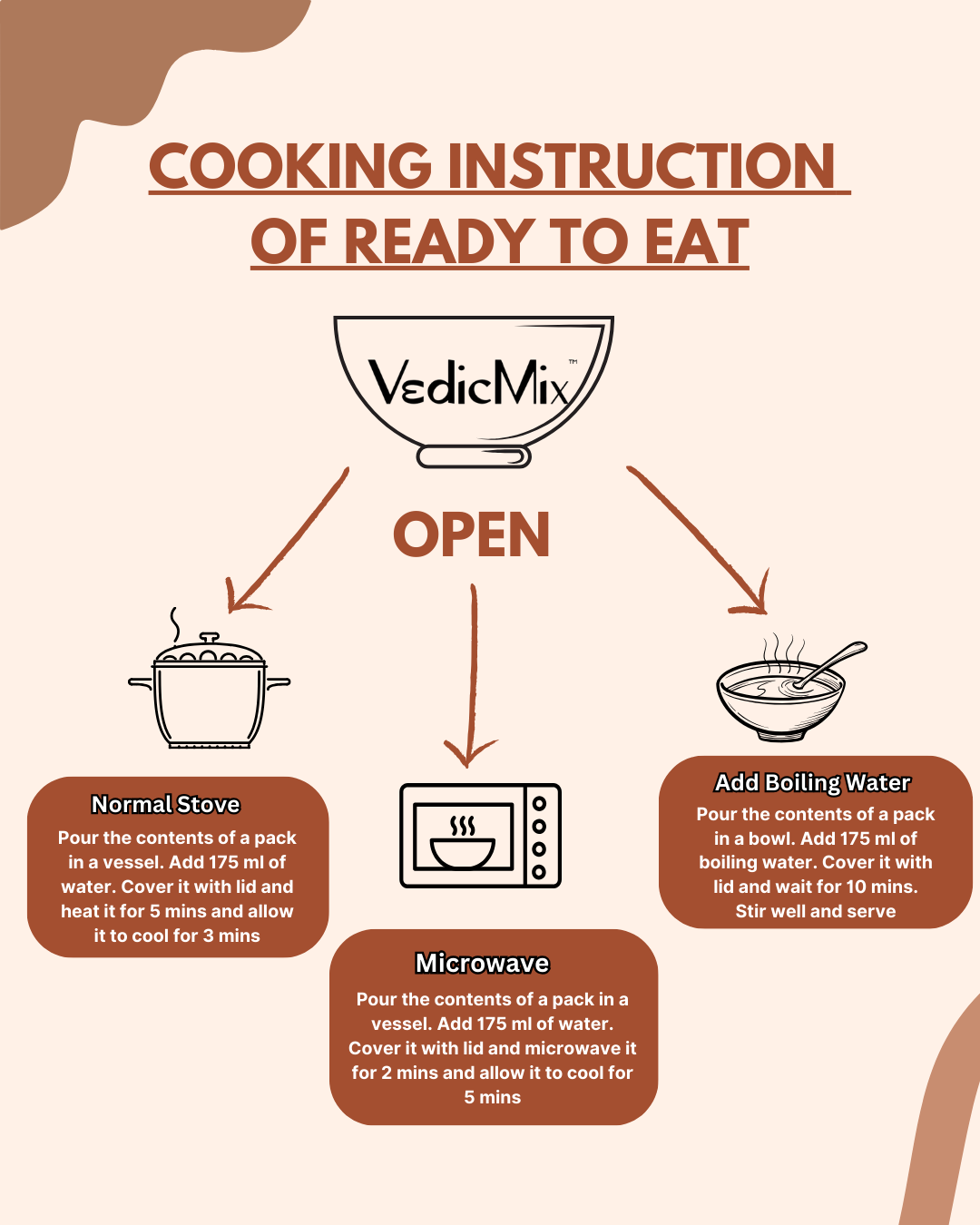 COOKING INSTRUCTION OF READY TO EAT

VedicMix™

OPEN

Normal Stove
Pour the contents of a pack in a vessel. Add 175 ml of water. Cover it with lid and heat it for 5 mins and allow it to cool for 3 mins

Microwave
Pour the contents of a pack in a vessel. Add 175 ml of water. Cover it with lid and microwave it for 2 mins and allow it to cool for 5 mins

Add Boiling Water
Pour the contents of a pack in a bowl. Add 175 ml of boiling water. Cover it with lid and wait for 10 mins. Stir well and serve