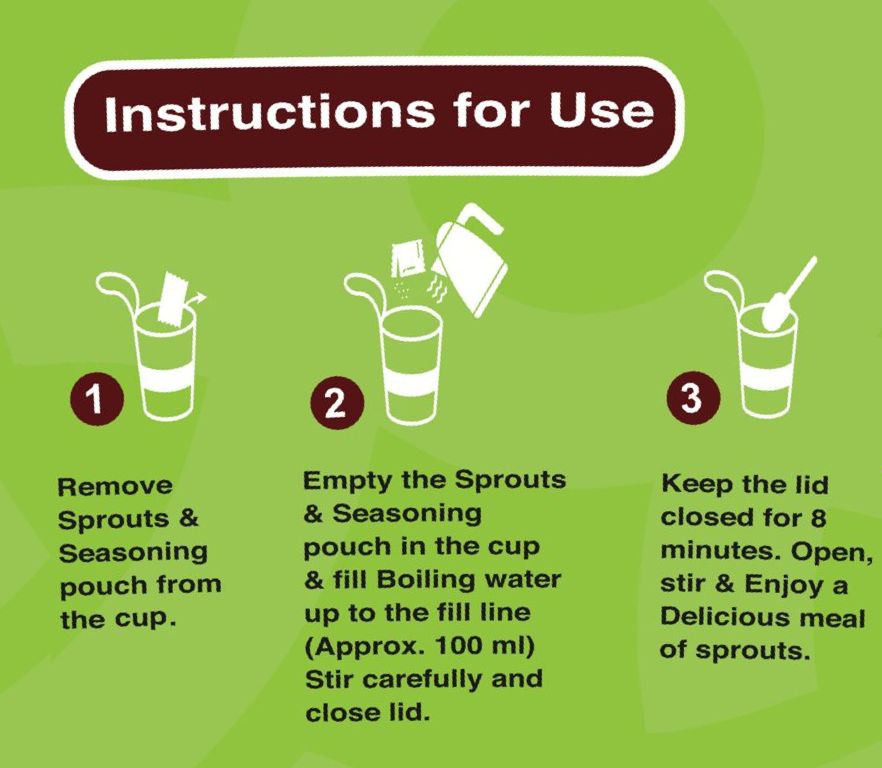 Instructions for Use

1

Remove Sprouts & Seasoning pouch from the cup.

2

Empty the Sprouts & Seasoning pouch in the cup & fill Boiling water up to the fill line (Approx. 100 ml) Stir carefully and close lid.

3

Keep the lid closed for 8 minutes. Open, stir & Enjoy a Delicious meal of sprouts.